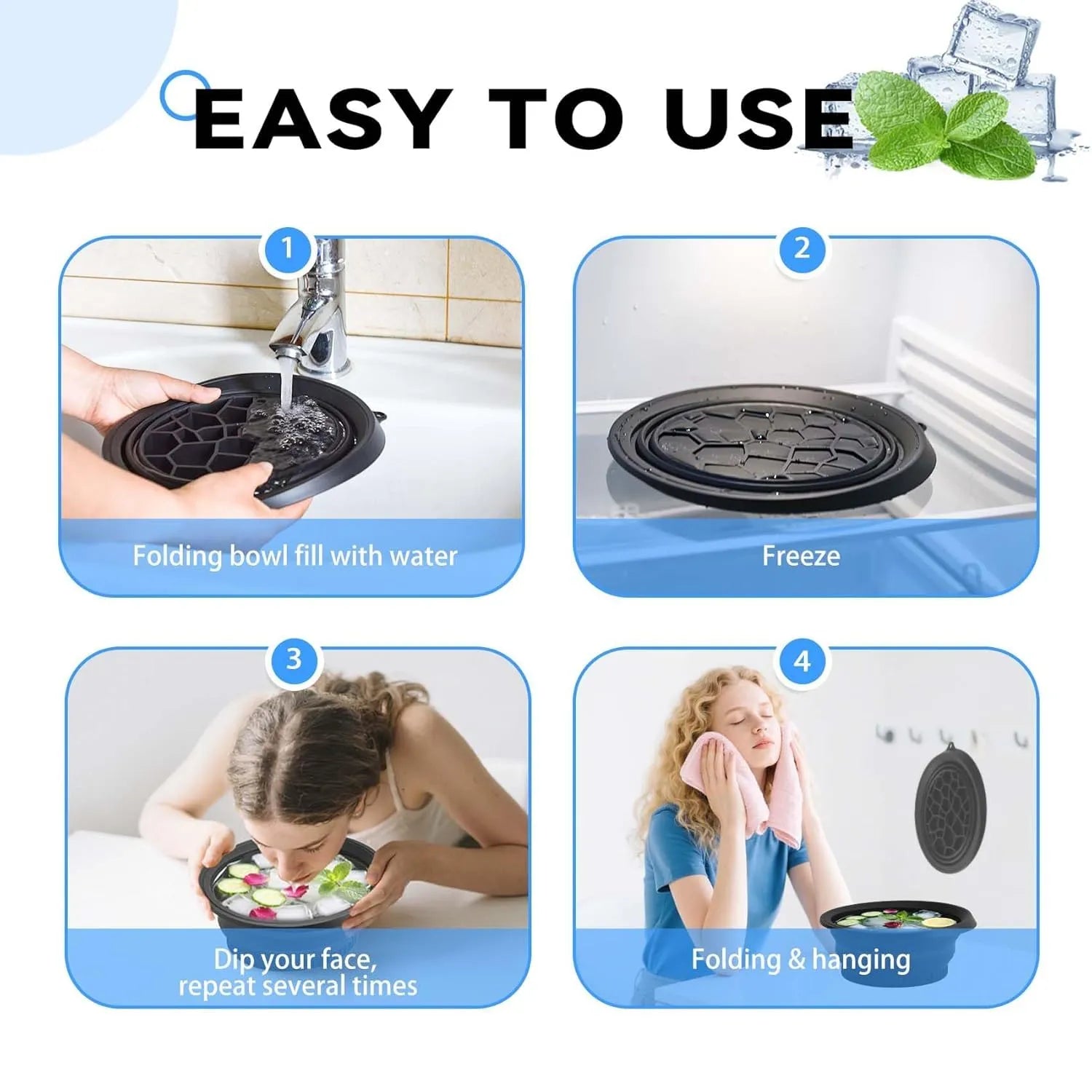 EASY TO USE

1
Folding bowl fill with water

2
Freeze

3
Dip your face, repeat several times

4
Folding & hanging