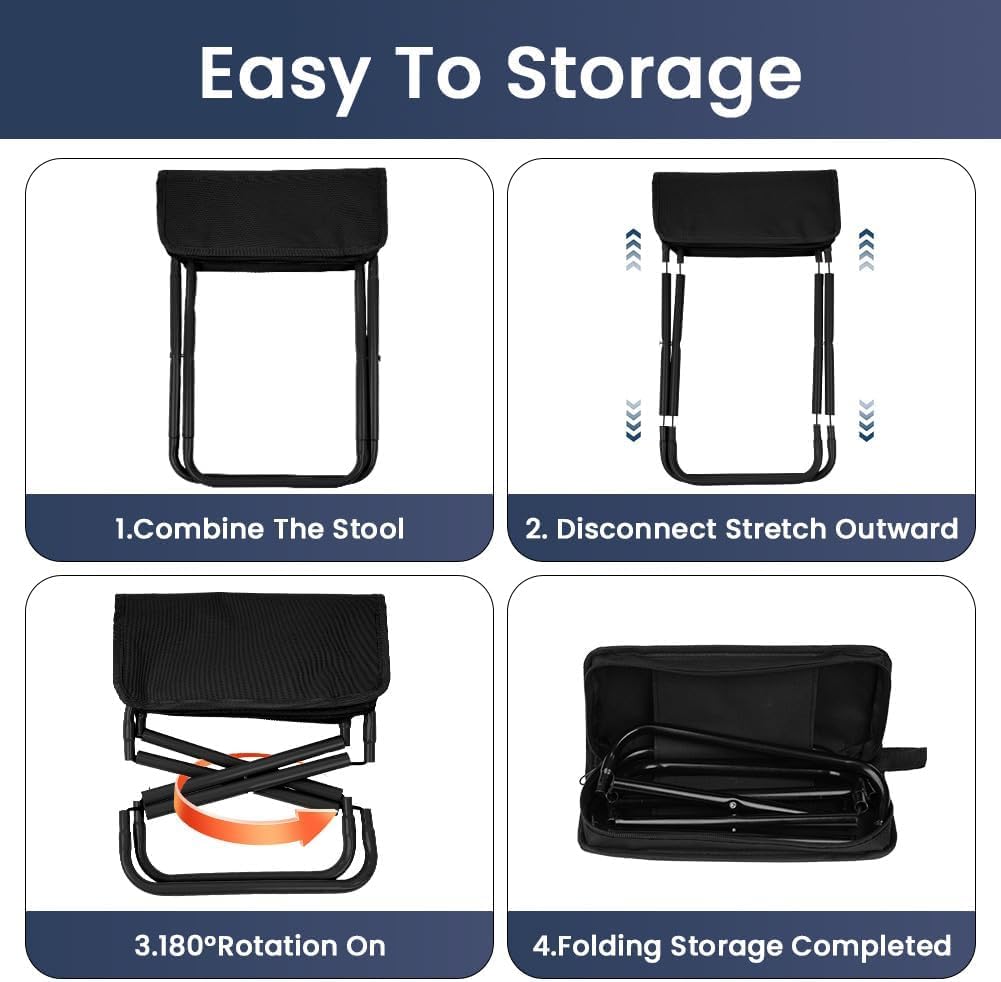 Easy To Storage

1.Combine The Stool

2. Disconnect Stretch Outward

3.180°Rotation On

4.Folding Storage Completed