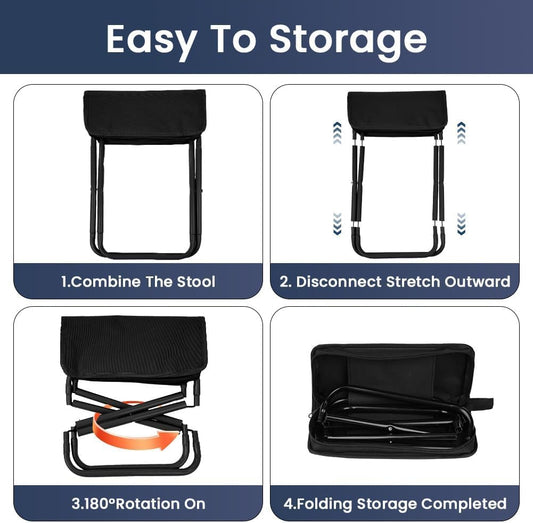 Easy To Storage

1.Combine The Stool

2. Disconnect Stretch Outward

3.180°Rotation On

4.Folding Storage Completed